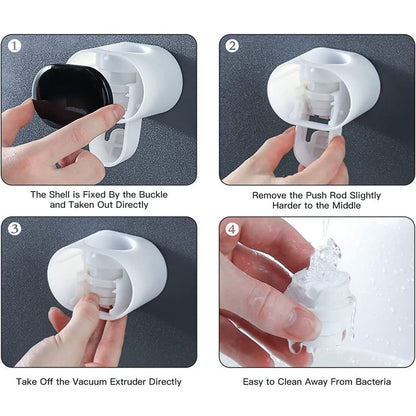 1

The Shell is Fixed By the Buckle and Taken Out Directly

2

Remove the Push Rod Slightly Harder to the Middle

3

Take Off the Vacuum Extruder Directly

4

Easy to Clean Away From Bacteria