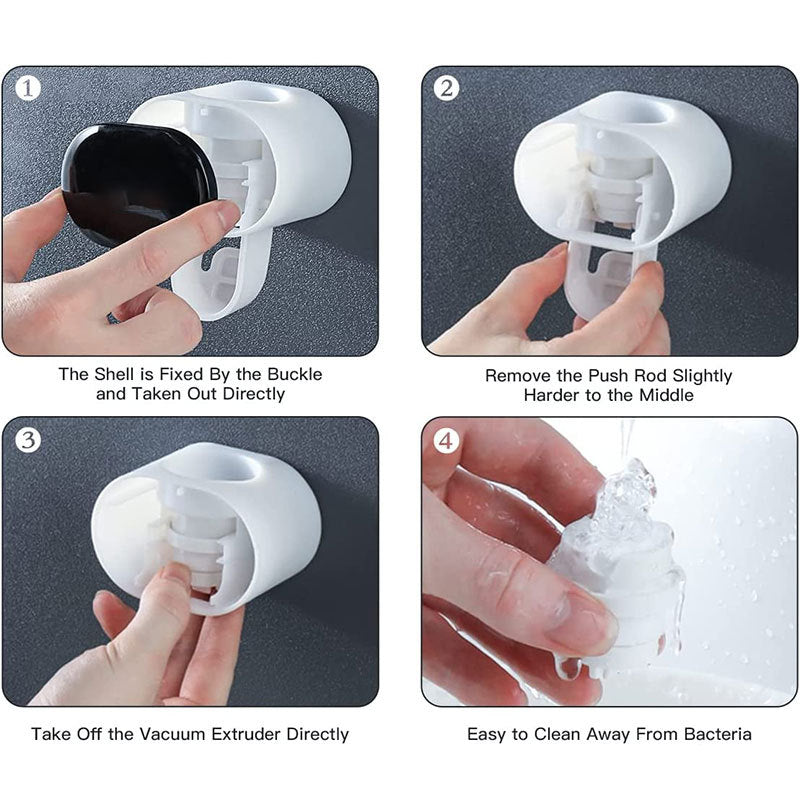 1

The Shell is Fixed By the Buckle and Taken Out Directly

2

Remove the Push Rod Slightly Harder to the Middle

3

Take Off the Vacuum Extruder Directly

4

Easy to Clean Away From Bacteria